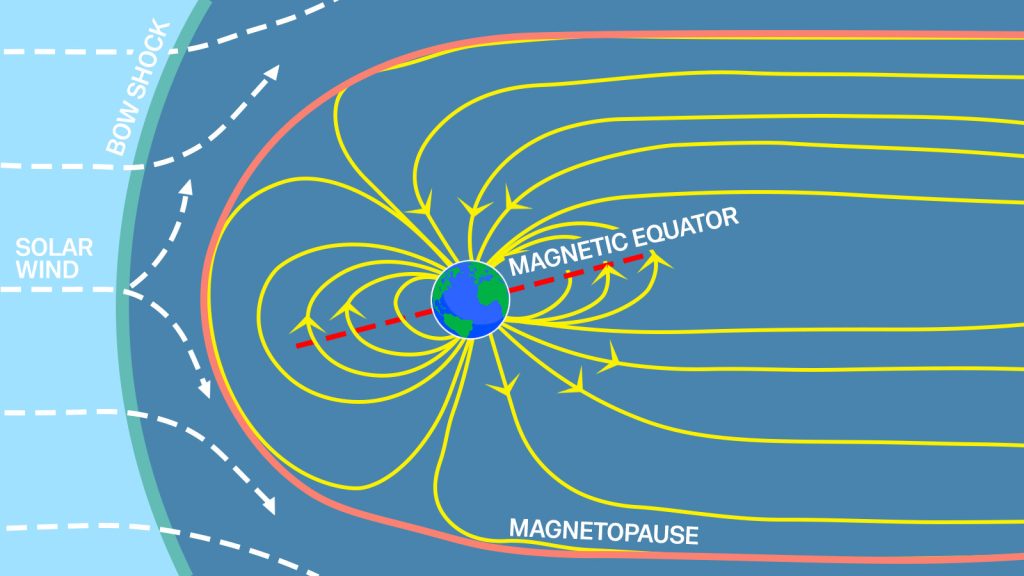 BOW SHOCK

SOLAR WIND

MAGNETIC EQUATOR

MAGNETOPAUSE